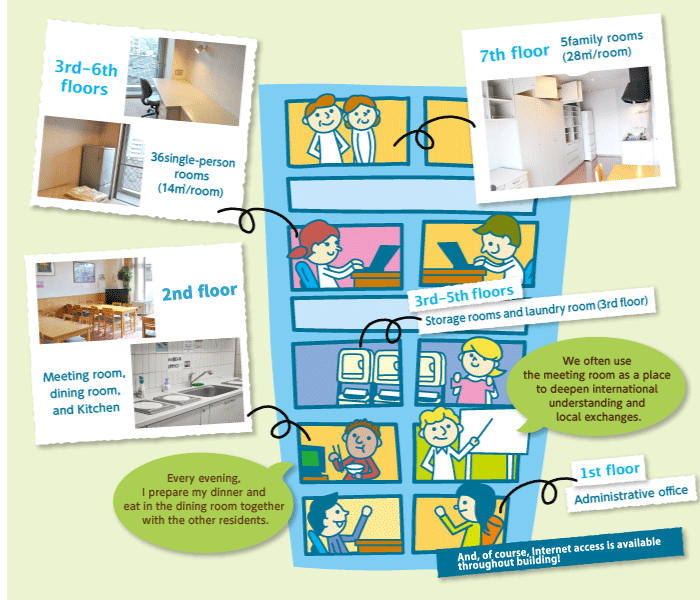 3rd–6th floors

36single-person rooms (14㎡/room)

7th floor

5family rooms (28㎡/room)

2nd floor

Meeting room, dining room, and Kitchen

3rd–5th floors

Storage rooms and laundry room (3rd floor)

We often use the meeting room as a place to deepen international understanding and local exchanges.

Every evening, I prepare my dinner and eat in the dining room together with the other residents.

1st floor

Administrative office

And, of course, Internet access is available throughout building!